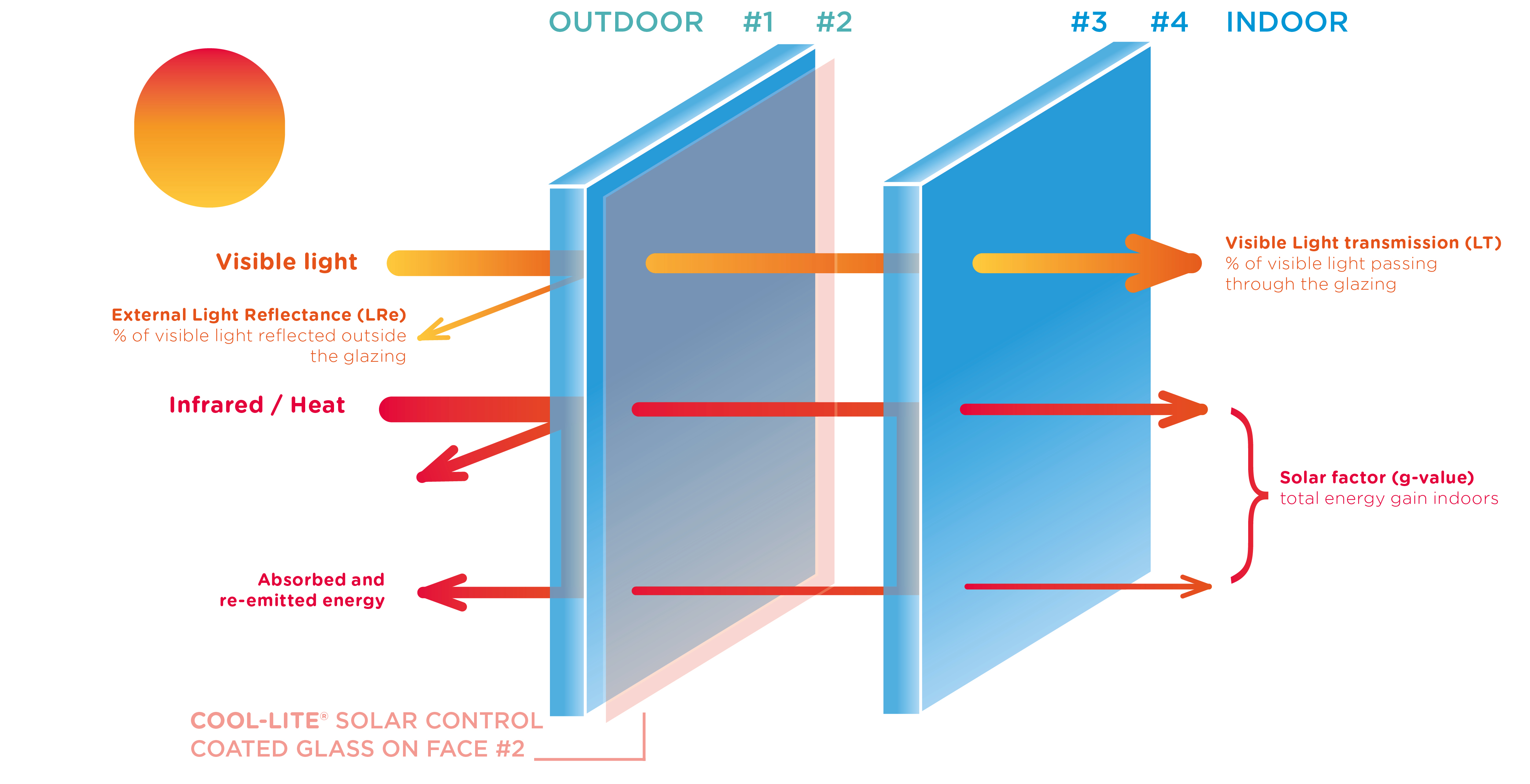 OUTDOOR #1 #2 #3 #4 INDOOR

Visible light

External Light Reflectance (LRe)
% of visible light reflected outside the glazing

Infrared / Heat

Absorbed and re-emitted energy

Visible Light transmission (LT)
% of visible light passing through the glazing

Solar factor (g-value)
total energy gain indoors

COOL-LITE® SOLAR CONTROL COATED GLASS ON FACE #2